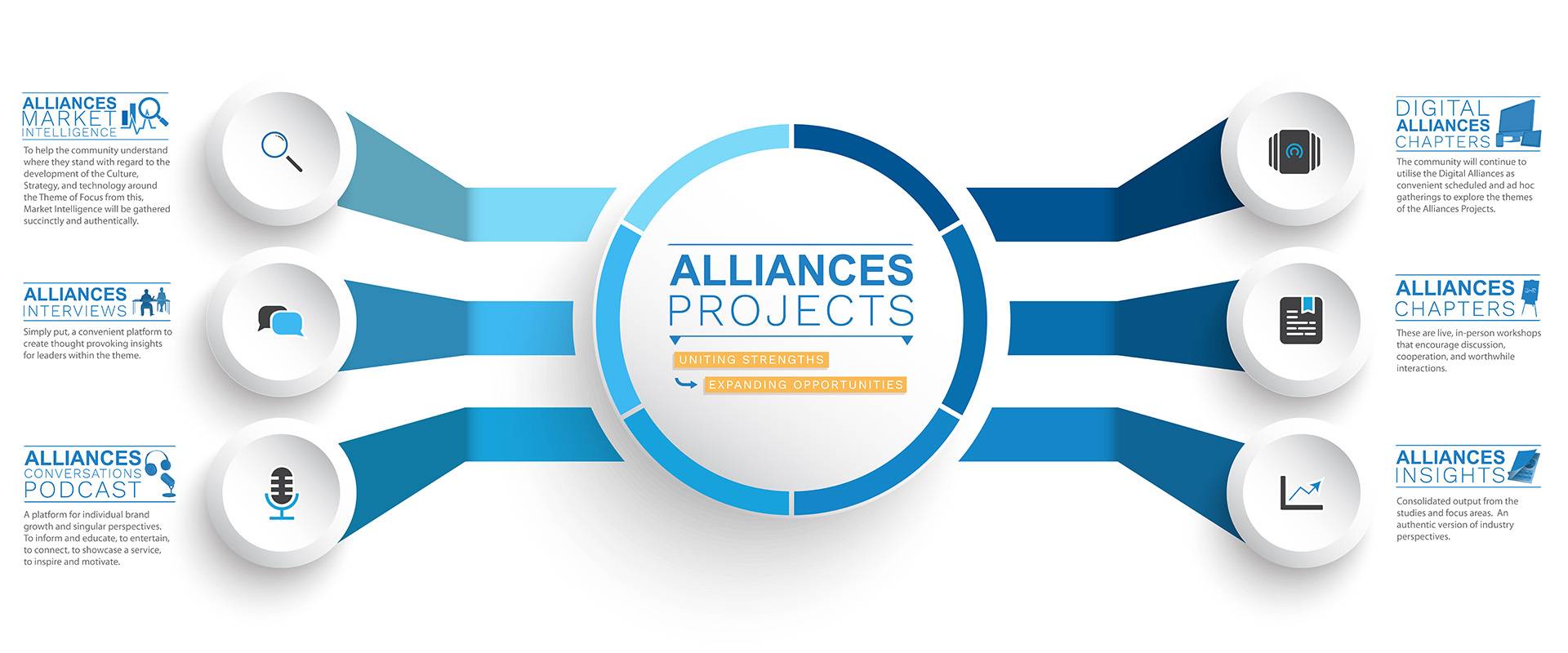 ALLIANCES MARKET INTELLIGENCE

To help the community understand where they stand with regard to the development of the Culture, Strategy, and technology around the Theme of Focus from this, Market Intelligence will be gathered succinctly and authentically.

ALLIANCES INTERVIEWS

Simply put, a convenient platform to create thought provoking insights for leaders within the theme.

ALLIANCES CONVERSATIONS PODCAST

A platform for individual brand growth and singular perspectives. To inform and educate, to entertain, to connect, to showcase a service, to inspire and motivate.

ALLIANCES PROJECTS

UNITING STRENGTHS

EXPANDING OPPORTUNITIES

DIGITAL ALLIANCES CHAPTERS

The community will continue to utilise the Digital Alliances as convenient scheduled and ad hoc gatherings to explore the themes of the Alliances Projects.

ALLIANCES CHAPTERS

These are live, in-person workshops that encourage discussion, cooperation, and worthwhile interactions.

ALLIANCES INSIGHTS

Consolidated output from the studies and focus areas. An authentic version of industry perspectives.